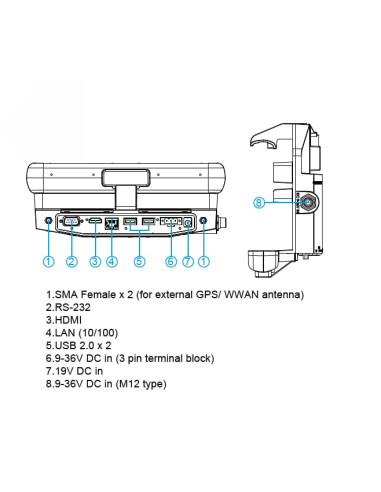 8

1 2 3 4 5 6 7 1

1.SMA Female x 2 (for external GPS/ WWAN antenna)
2.RS-232
3.HDMI
4.LAN (10/100)
5.USB 2.0 x 2
6.9-36V DC in (3 pin terminal block)
7.19V DC in
8.9-36V DC in (M12 type)